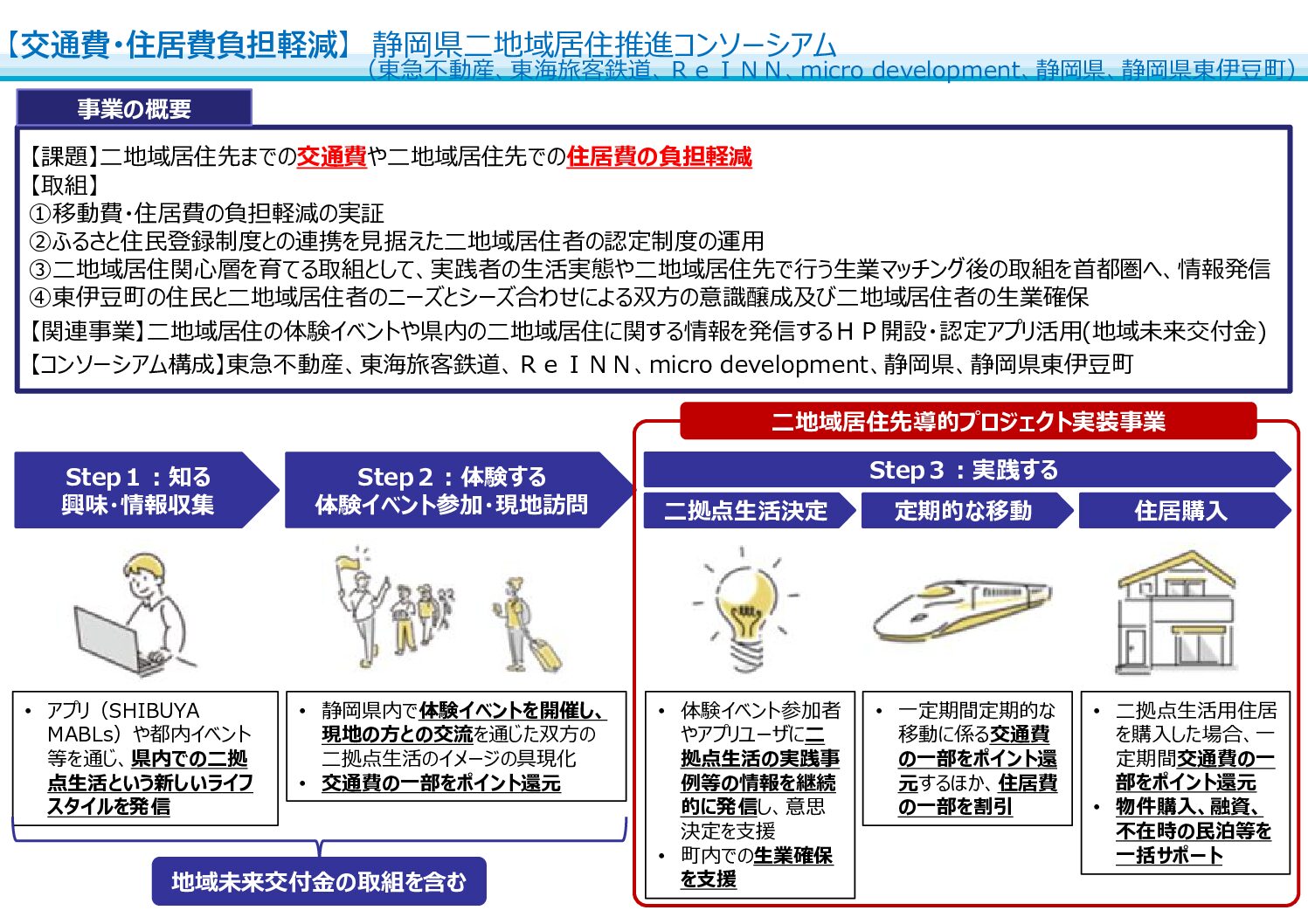 【交通費・住居費負担軽減】 静岡県二地域居住推進コンソーシアム
（東急不動産、東海旅客鉄道、ＲｅＩＮＮ、micro development、静岡県、静岡県東伊豆町）

事業の概要

【課題】二地域居住先までの交通費や二地域居住先での住居費の負担軽減
【取組】
①移動費・住居費の負担軽減の実証
②ふるさと住民登録制度との連携を見据えた二地域居住者の認定制度の運用
③二地域居住関心層を育てる取組として、実践者の生活実態や二地域居住先で行う生業マッチング後の取組を首都圏へ、情報発信
④東伊豆町の住民と二地域居住者のニーズとシーズ合わせによる双方の意識醸成及び二地域居住者の生業確保
【関連事業】二地域居住の体験イベントや県内の二地域居住に関する情報を発信するＨＰ開設・認定アプリ活用(地域未来交付金)
【コンソーシアム構成】東急不動産、東海旅客鉄道、ＲｅＩＮＮ、micro development、静岡県、静岡県東伊豆町

二地域居住先導的プロジェクト実装事業

Step１：知る
興味・情報収集

Step２：体験する
体験イベント参加・現地訪問

Step３：実践する

二拠点生活決定

定期的な移動

住居購入

• アプリ（SHIBUYA MABLs）や都内イベント等を通じ、県内での二拠点生活という新しいライフスタイルを発信

• 静岡県内で体験イベントを開催し、現地の方との交流を通じた双方の二拠点生活のイメージの具現化
• 交通費の一部をポイント還元

• 体験イベント参加者やアプリユーザに二拠点生活の実践事例等の情報を継続的に発信し、意思決定を支援
• 町内での生業確保を支援

• 一定期間定期的な移動に係る交通費の一部をポイント還元するほか、住居費の一部を割引

• 二拠点生活用住居を購入した場合、一定期間交通費の一部をポイント還元
• 物件購入、融資、不在時の民泊等を一括サポート

地域未来交付金の取組を含む